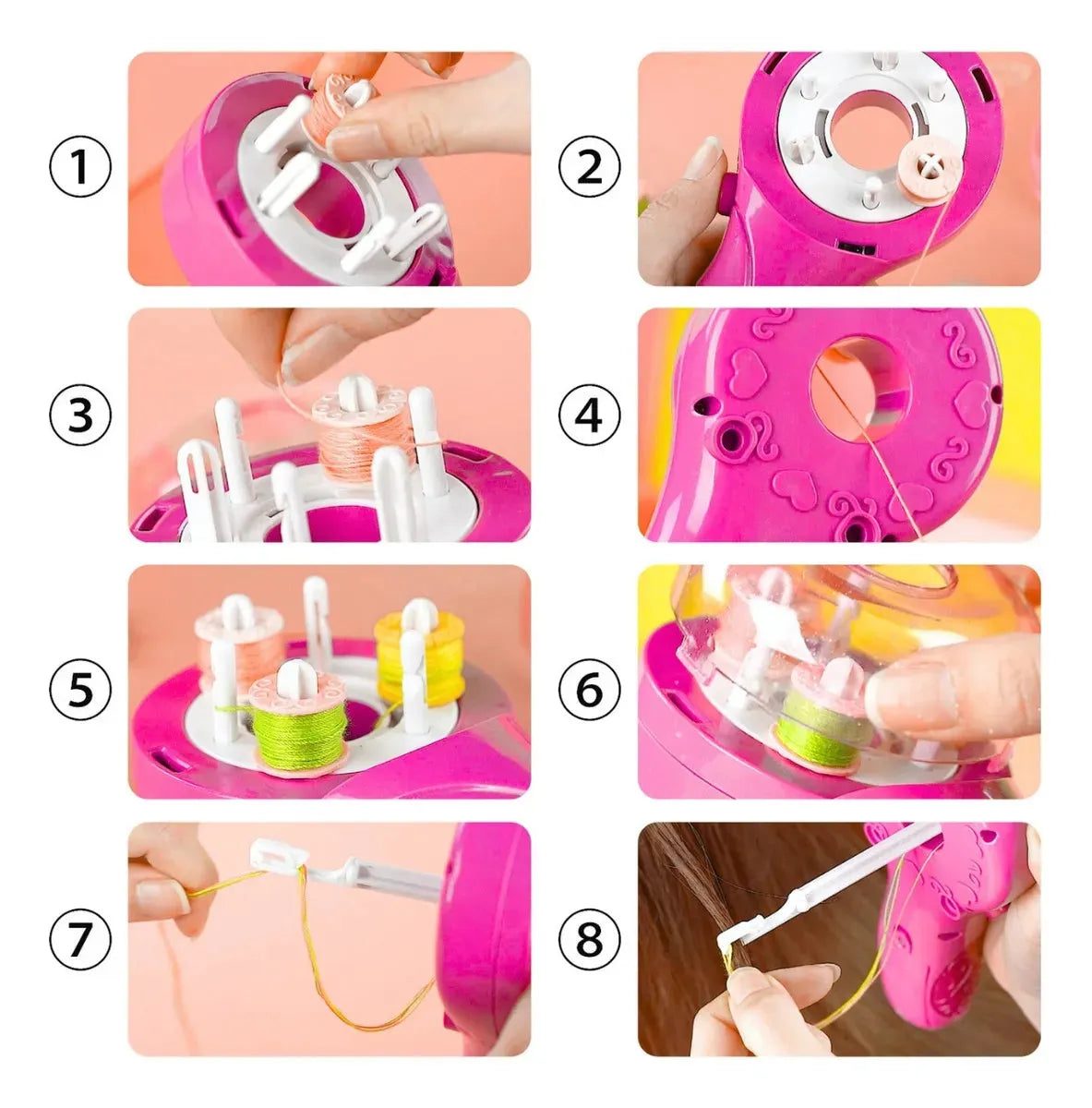 1
2
3
4
5
6
7
8