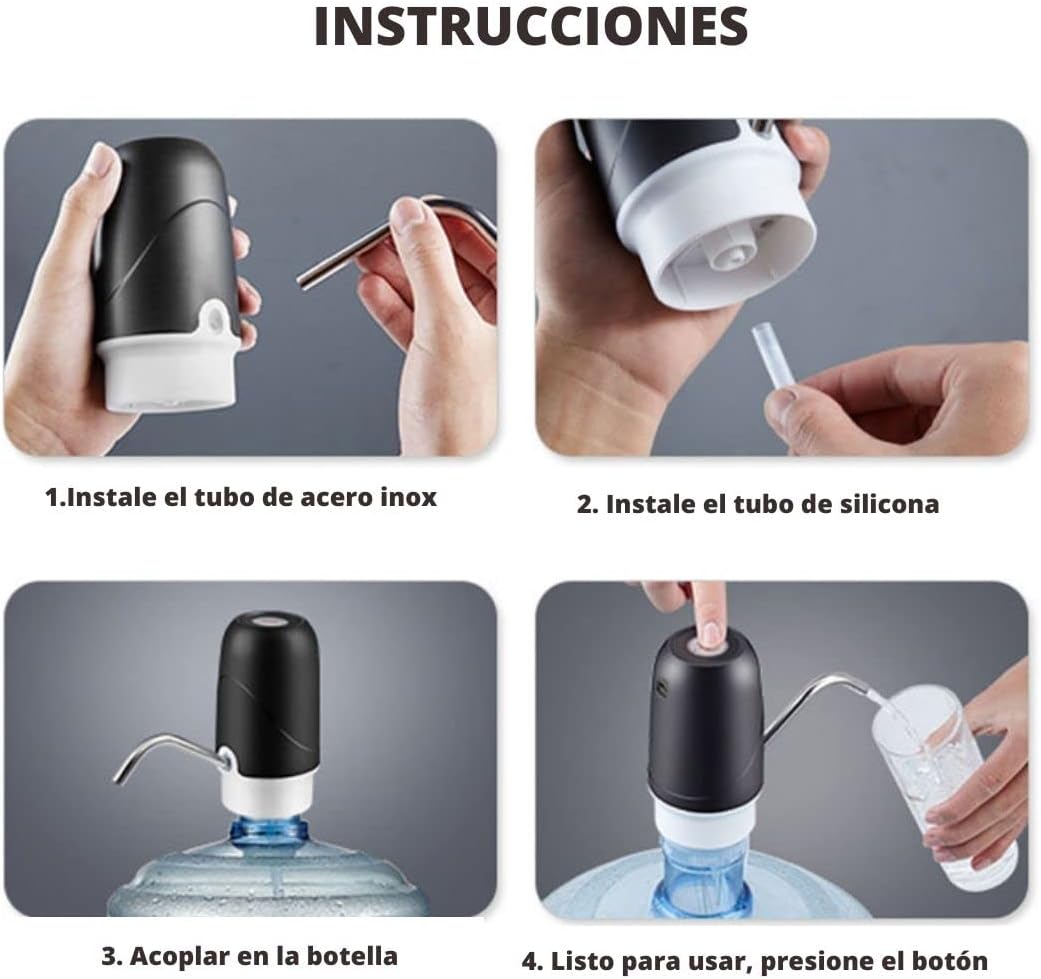 INSTRUCCIONES

1.Instale el tubo de acero inox

2. Instale el tubo de silicona

3. Acoplar en la botella

4. Listo para usar, presione el botón